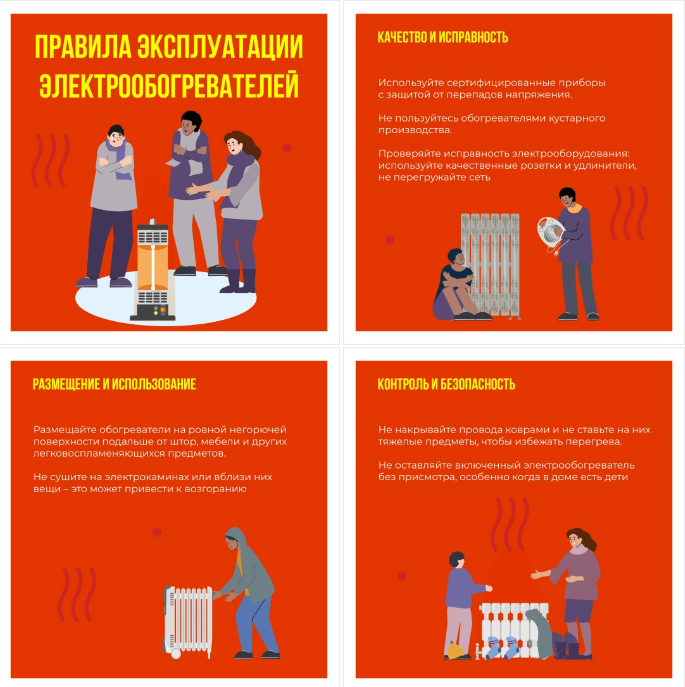 ПРАВИЛА ЭКСПЛУАТАЦИИ ЭЛЕКТРООБОГРЕВАТЕЛЕЙ

КАЧЕСТВО И ИСПРАВНОСТЬ

Используйте сертифицированные приборы с защитой от перепадов напряжения.

Не пользуйтесь обогревателями кустарного производства.

Проверяйте исправность электрооборудования: используйте качественные розетки и удлинители, не перегружайте сеть

РАЗМЕЩЕНИЕ И ИСПОЛЬЗОВАНИЕ

Размещайте обогреватели на ровной негорючей поверхности подальше от штор, мебели и других легковоспламеняющихся предметов.

Не сушите на электрокаминах или вблизи них вещи – это может привести к возгоранию

КОНТРОЛЬ И БЕЗОПАСНОСТЬ

Не накрывайте провода коврами и не ставьте на них тяжелые предметы, чтобы избежать перегрева.

Не оставляйте включенный электрообогреватель без присмотра, особенно когда в доме есть дети